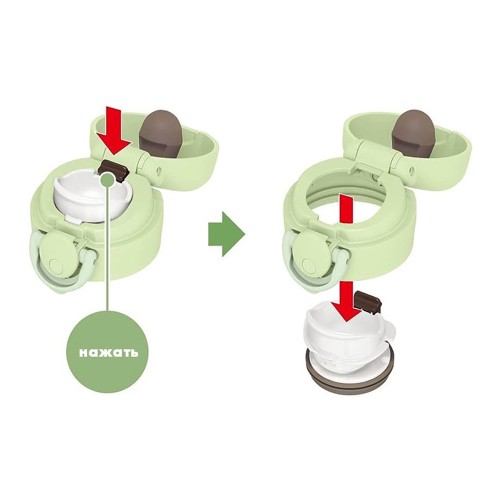 нажать