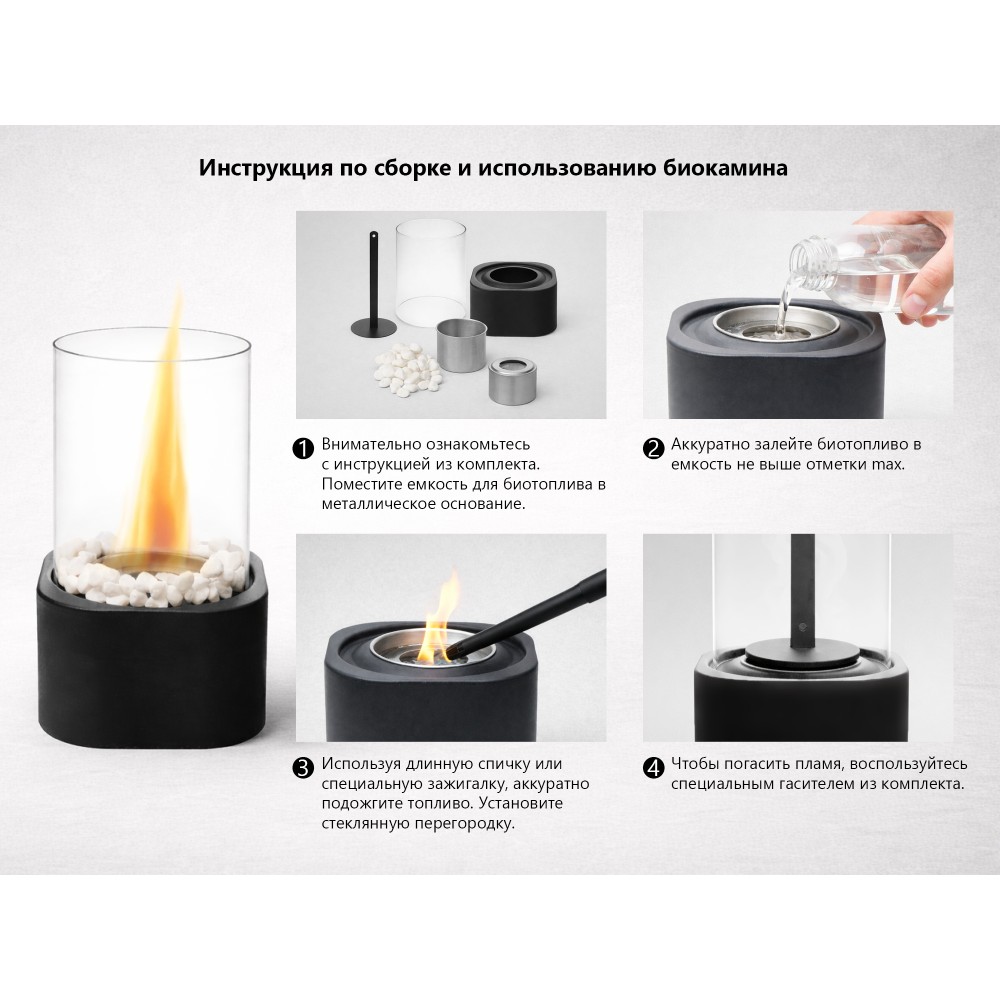 Инструкция по сборке и использованию биокамина

1 Внимательно ознакомьтесь с инструкцией из комплекта. Поместите емкость для биотоплива в металлическое основание.

2 Аккуратно залейте биотопливо в емкость не выше отметки max.

3 Используя длинную спичку или специальную зажигалку, аккуратно подожгите топливо. Установите стеклянную перегородку.

4 Чтобы погасить пламя, воспользуйтесь специальным гасителем из комплекта.