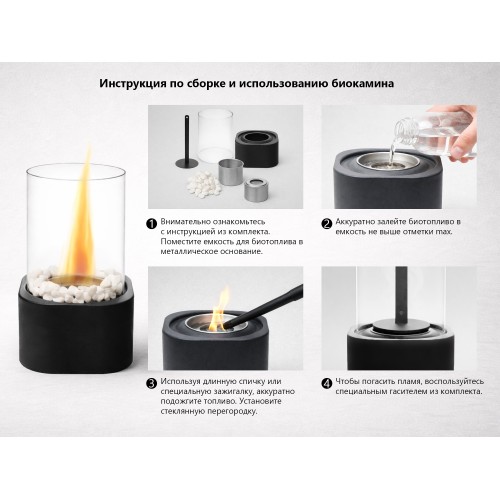 Инструкция по сборке и использованию биокамина

1 Внимательно ознакомьтесь с инструкцией из комплекта. Поместите емкость для биотоплива в металлическое основание.

2 Аккуратно залейте биотопливо в емкость не выше отметки max.

3 Используя длинную спичку или специальную зажигалку, аккуратно подожгите топливо. Установите стеклянную перегородку.

4 Чтобы погасить пламя, воспользуйтесь специальным гасителем из комплекта.