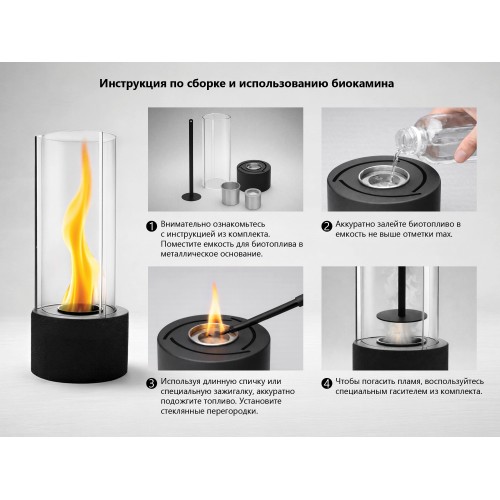 Инструкция по сборке и использованию биокамина

1 Внимательно ознакомьтесь с инструкцией из комплекта. Поместите емкость для биотоплива в металлическое основание.

2 Аккуратно залейте биотопливо в емкость не выше отметки max.

3 Используя длинную спичку или специальную зажигалку, аккуратно подожгите топливо. Установите стеклянные перегородки.

4 Чтобы погасить пламя, воспользуйтесь специальным гасителем из комплекта.