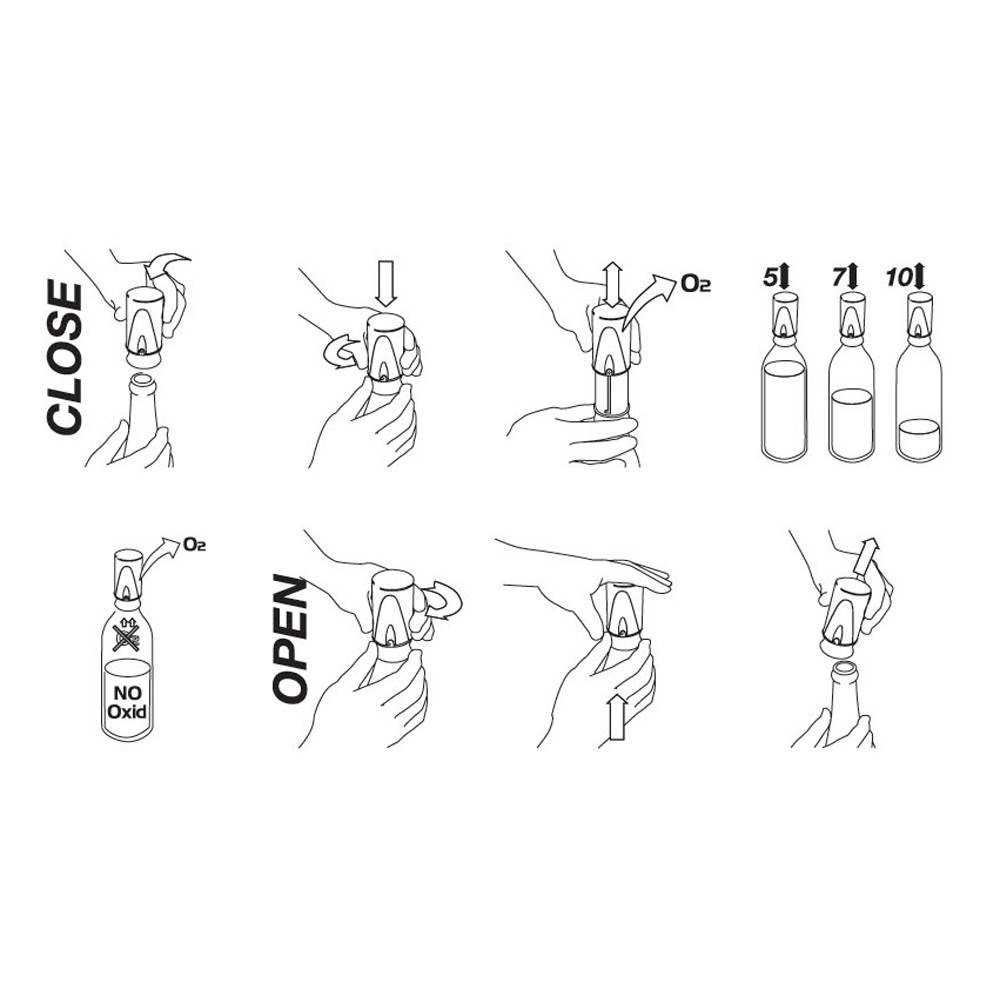 CLOSE

$O_2$

5 7 10

$O_2$

NO Oxid

OPEN